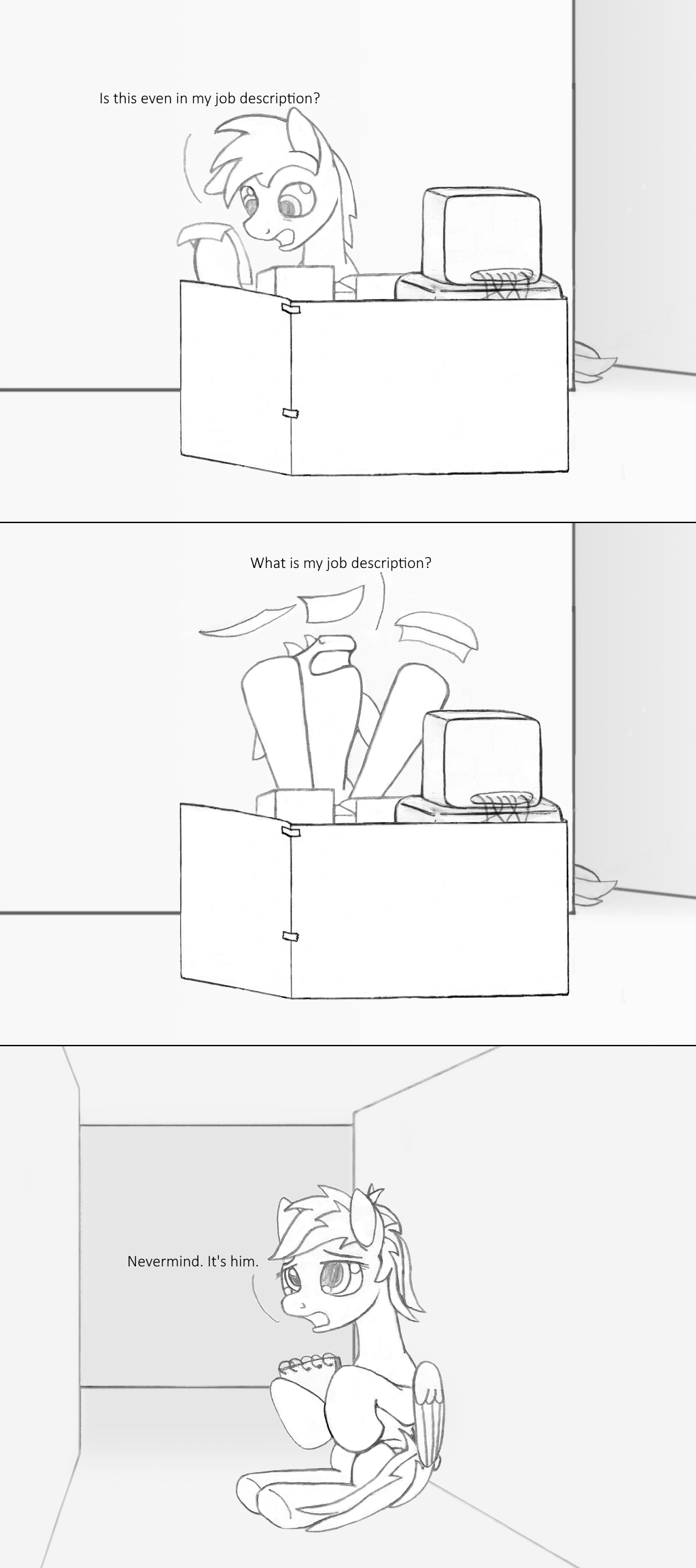 Is this even in my job description?

What is my job description?

Nevermind. It's him.